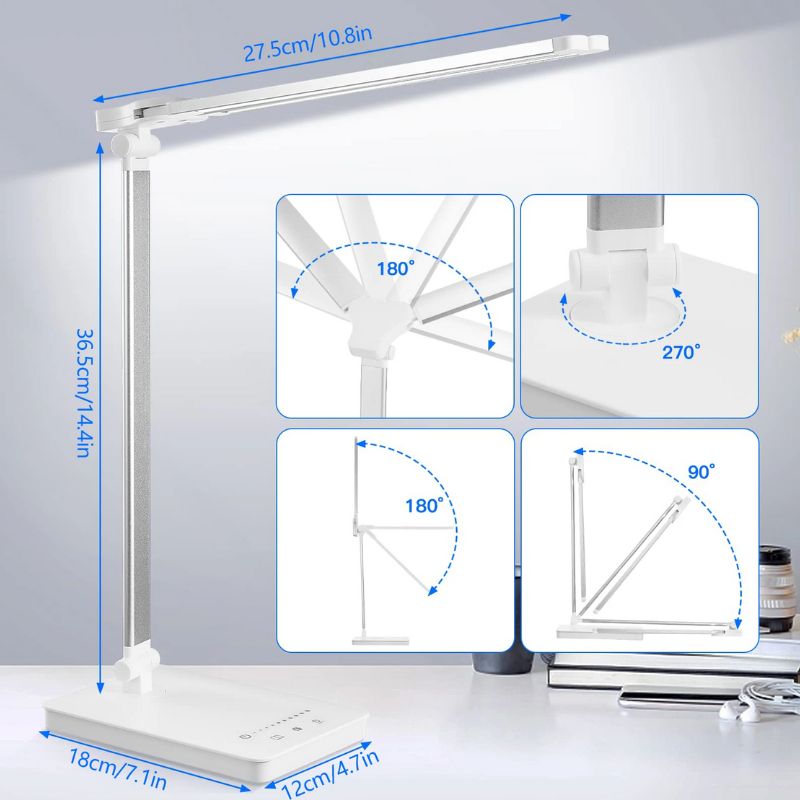 27.5cm/10.8in

36.5cm/14.4in

180°

270°

180°

90°

18cm/7.1in

12cm/4.7in